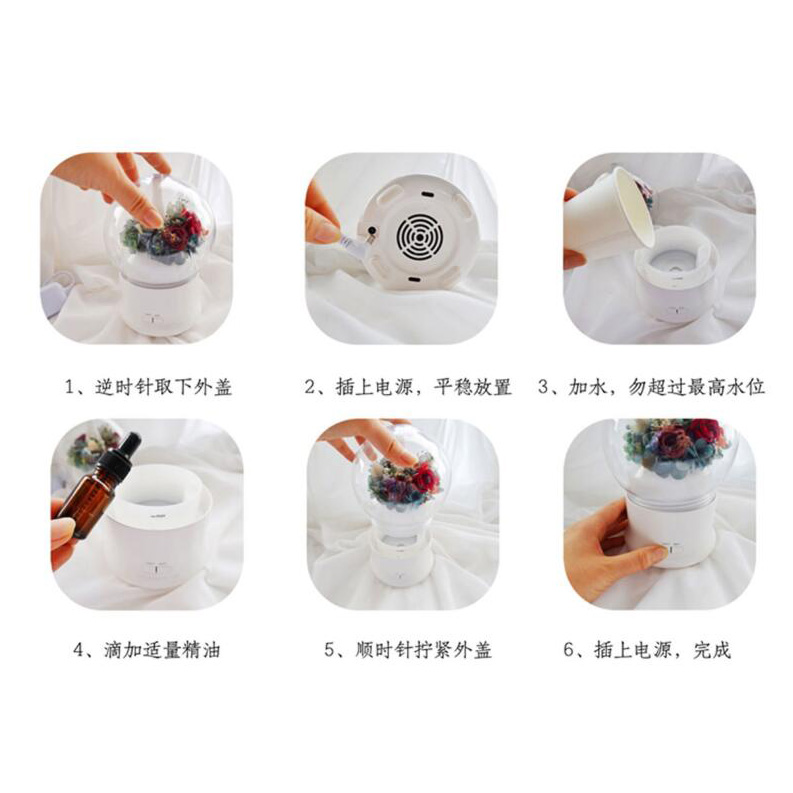 1、逆时针取下外盖

2、插上电源，平稳放置

3、加水，勿超过最高水位

4、滴加适量精油

5、顺时针拧紧外盖

6、插上电源，完成