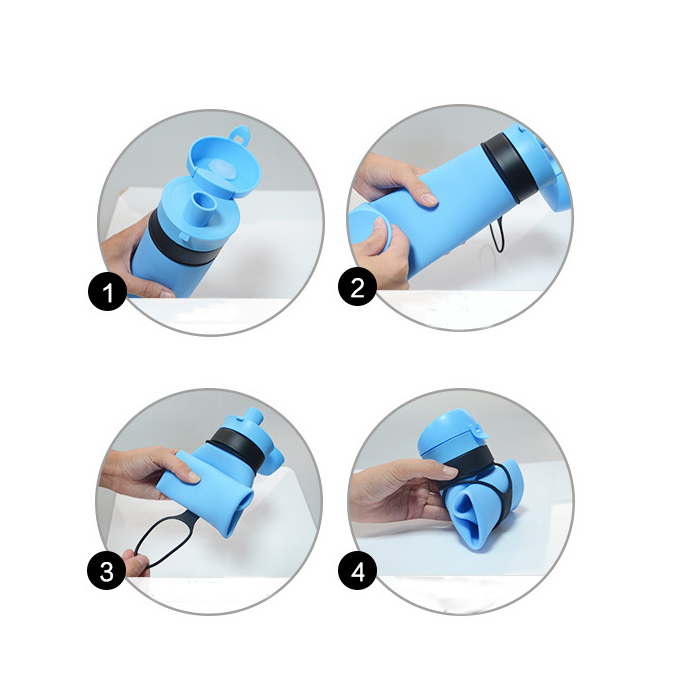 1
2
3
4